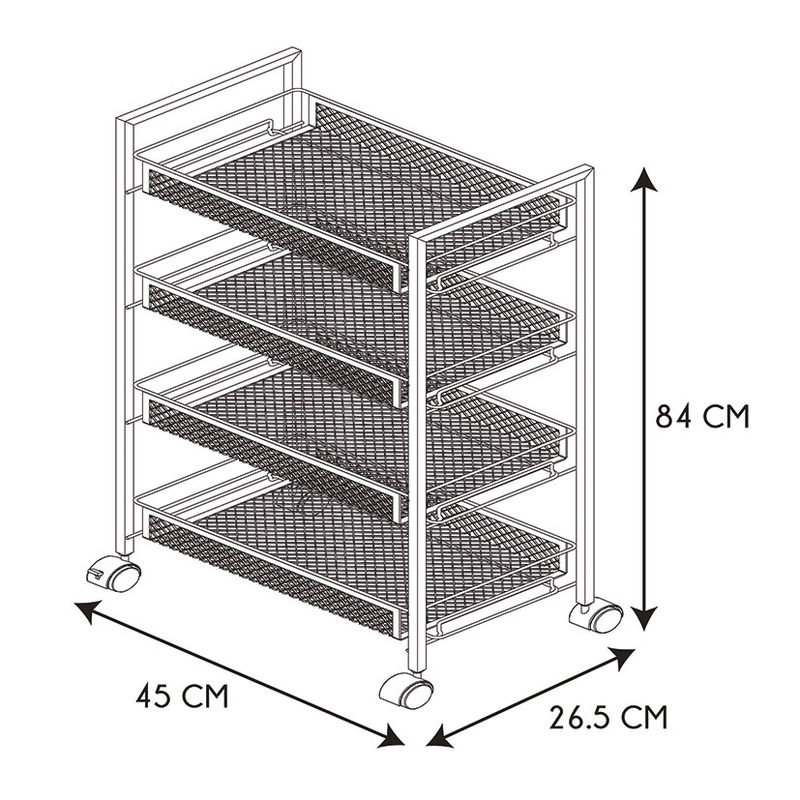 84 CM

45 CM

26.5 CM