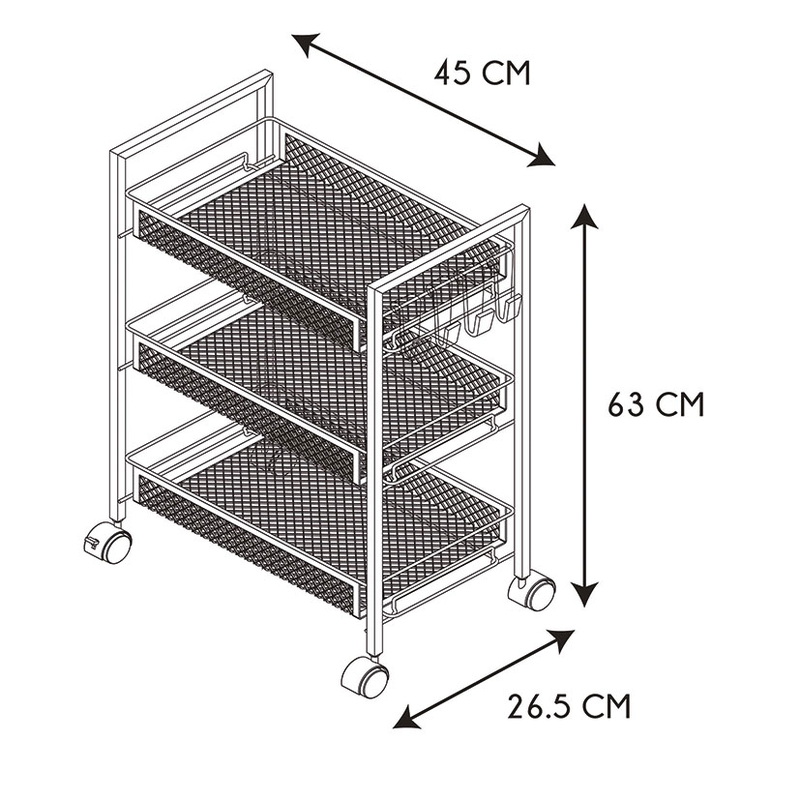 45 CM

63 CM

26.5 CM